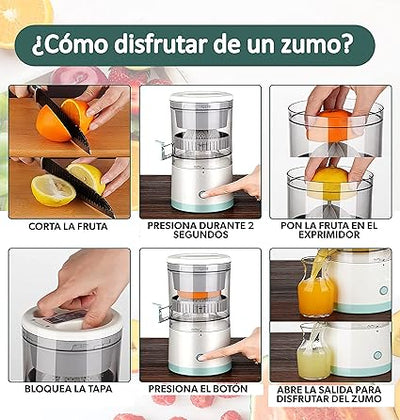 ¿Cómo disfrutar de un zumo?

CORTA LA FRUTA

PRESIONA DURANTE 2 SEGUNDOS

PON LA FRUTA EN EL EXPRIMIDOR

BLOQUEA LA TAPA

PRESIONA EL BOTÓN

ABRE LA SALIDA PARA DISFRUTAR DEL ZUMO